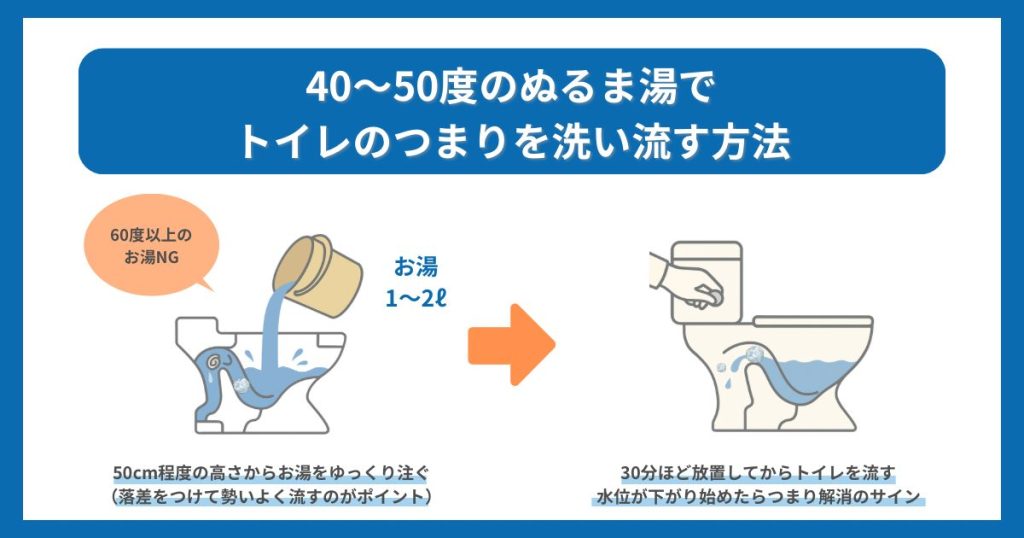 40〜50度のぬるま湯で
トイレのつまりを洗い流す方法

60度以上の
お湯NG

お湯
1〜2ℓ

50cm程度の高さからお湯をゆっくり注ぐ
（落差をつけて勢いよく流すのがポイント）

30分ほど放置してからトイレを流す
水位が下がり始めたらつまり解消のサイン