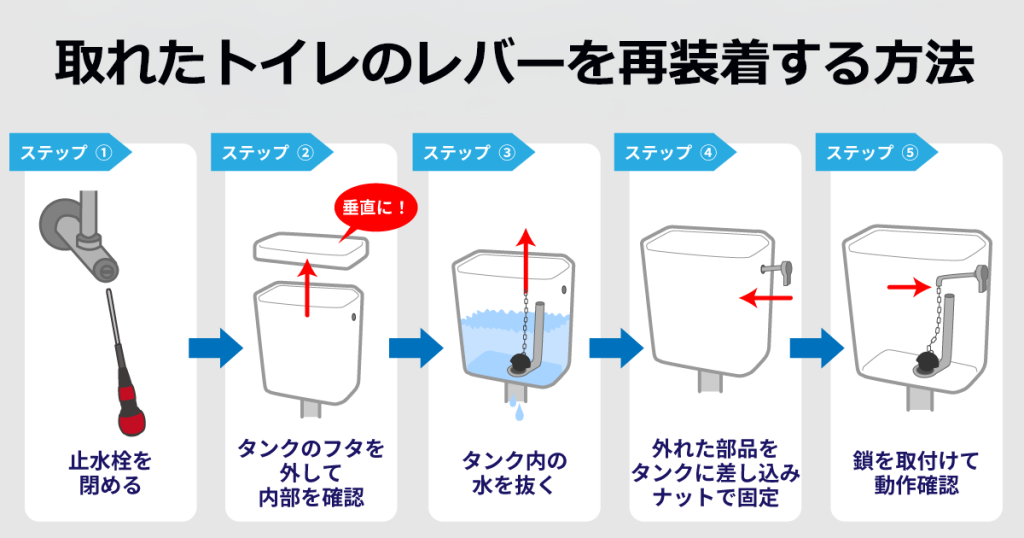 取れたトイレのレバーを再装着する方法

ステップ ①

止水栓を閉める

ステップ ②

垂直に！

タンクのフタを外して内部を確認

ステップ ③

タンク内の水を抜く

ステップ ④

外れた部品をタンクに差し込みナットで固定

ステップ ⑤

鎖を取付けて動作確認