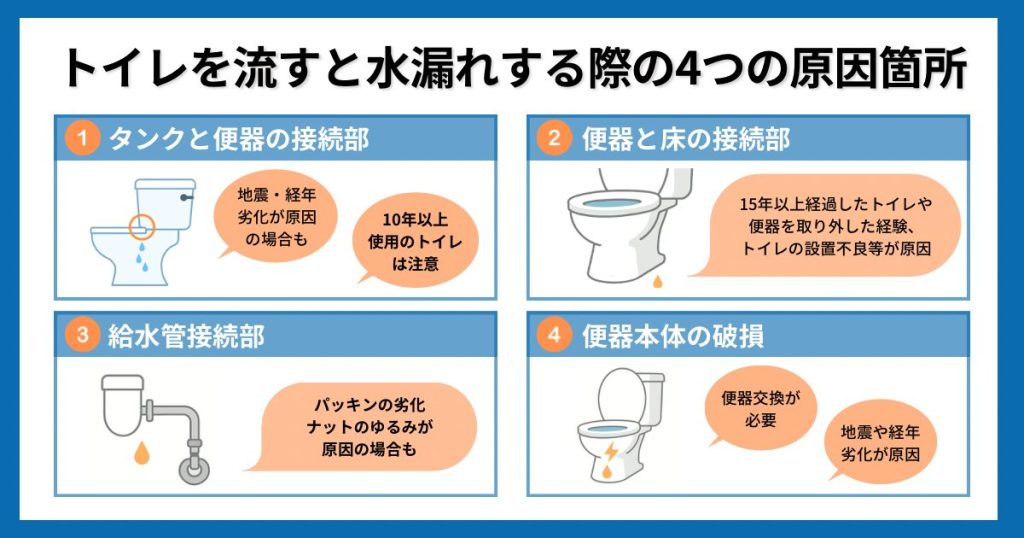 トイレを流すと水漏れする際の4つの原因箇所

1 タンクと便器の接続部

地震・経年劣化が原因の場合も

10年以上使用のトイレは注意

2 便器と床の接続部

15年以上経過したトイレや便器を取り外した経験、トイレの設置不良等が原因

3 給水管接続部

パッキンの劣化 ナットのゆるみが原因の場合も

4 便器本体の破損

便器交換が必要

地震や経年劣化が原因