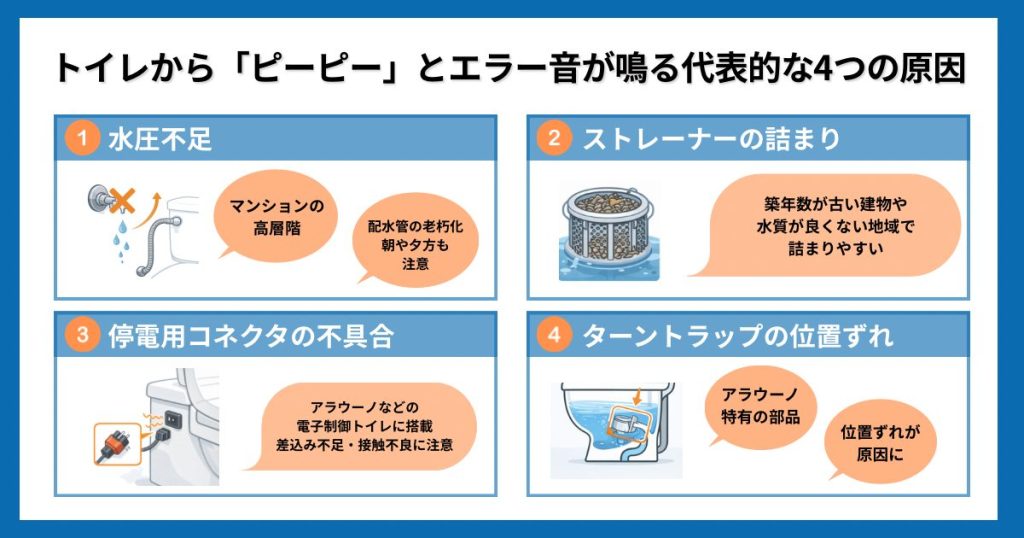 トイレから「ピーピー」とエラー音が鳴る代表的な4つの原因

1 水圧不足

マンションの高層階

配水管の老朽化 朝や夕方も注意

2 ストレーナーの詰まり

築年数が古い建物や水質が良くない地域で詰まりやすい

3 停電用コネクタの不具合

アラウーノなどの電子制御トイレに搭載 差込み不足・接触不良に注意

4 ターントラップの位置ずれ

アラウーノ特有の部品

位置ずれが原因に